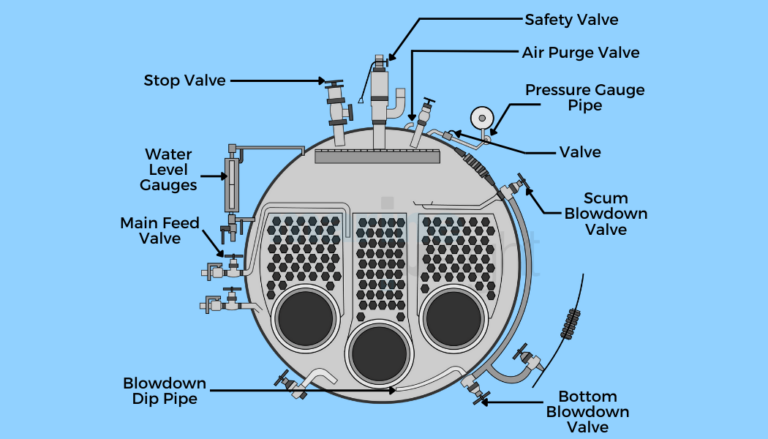 Safety Valve
Air Purge Valve
Stop Valve
Pressure Gauge Pipe
Valve
Water Level Gauges
Scum Blowdown Valve
Main Feed Valve
Blowdown Dip Pipe
Bottom Blowdown Valve