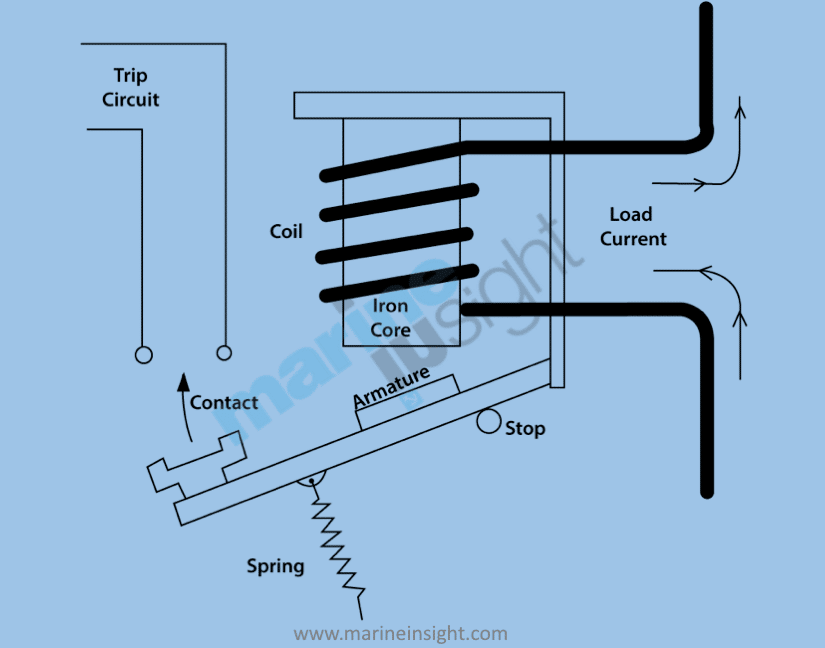 Trip Circuit

Coil

Iron Core

Load Current

Contact

Armature

Stop

Spring

marine insight

www.marineinsight.com