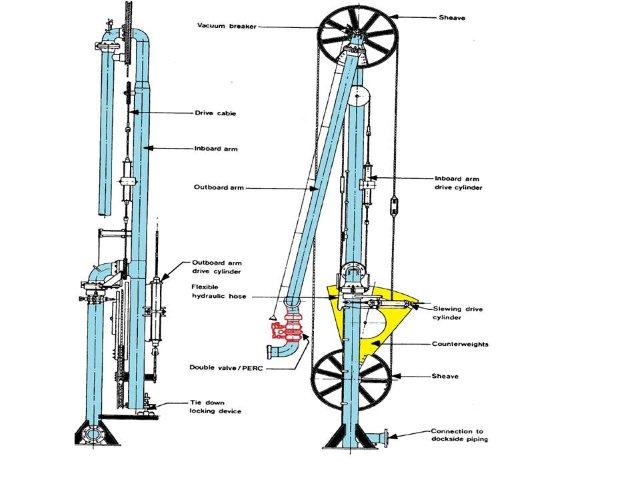 Vacuum breaker
Sheave
Drive cable
Inboard arm
Outboard arm
Inboard arm drive cylinder
Outboard arm drive cylinder
Flexible hydraulic hose
Slewing drive cylinder
Counterweights
Double valve / PERC
Sheave
Tie down locking device
Connection to dockside piping